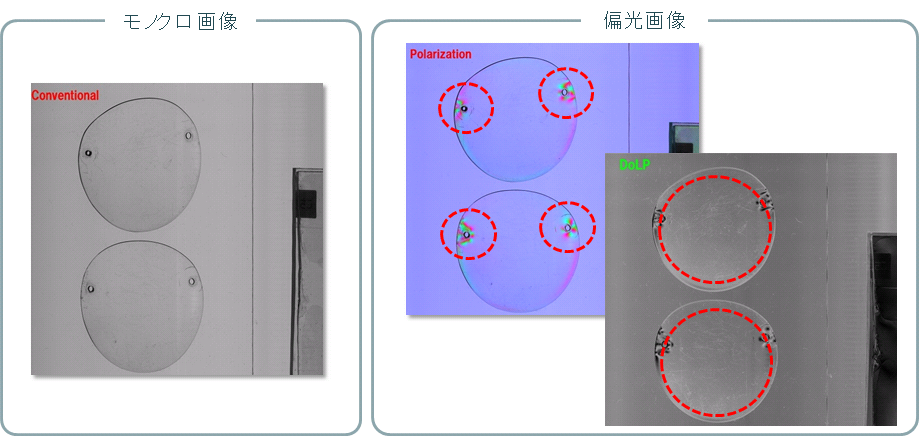 モノクロ画像

Conventional

偏光画像

Polarization

DoLP